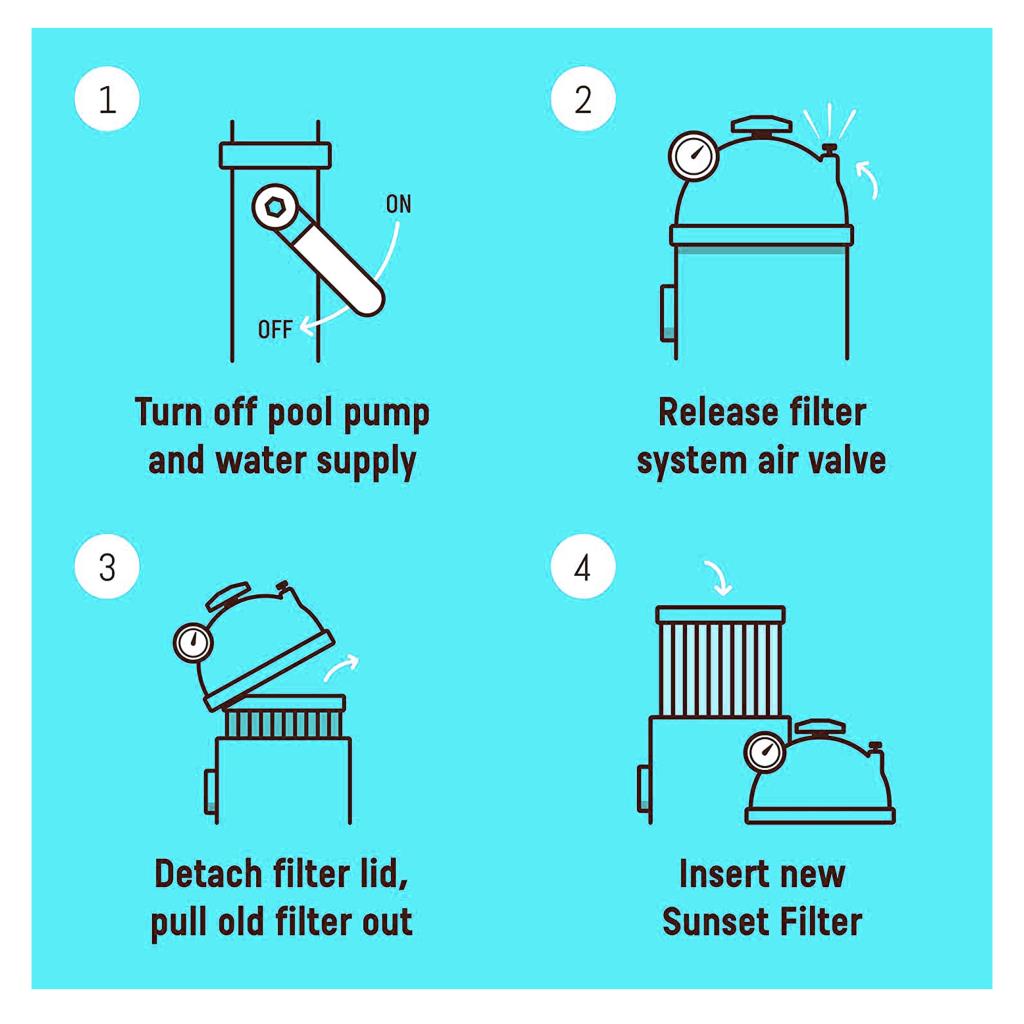 1

ON

OFF

Turn off pool pump and water supply

2

Release filter system air valve

3

Detach filter lid, pull old filter out

4

Insert new Sunset Filter