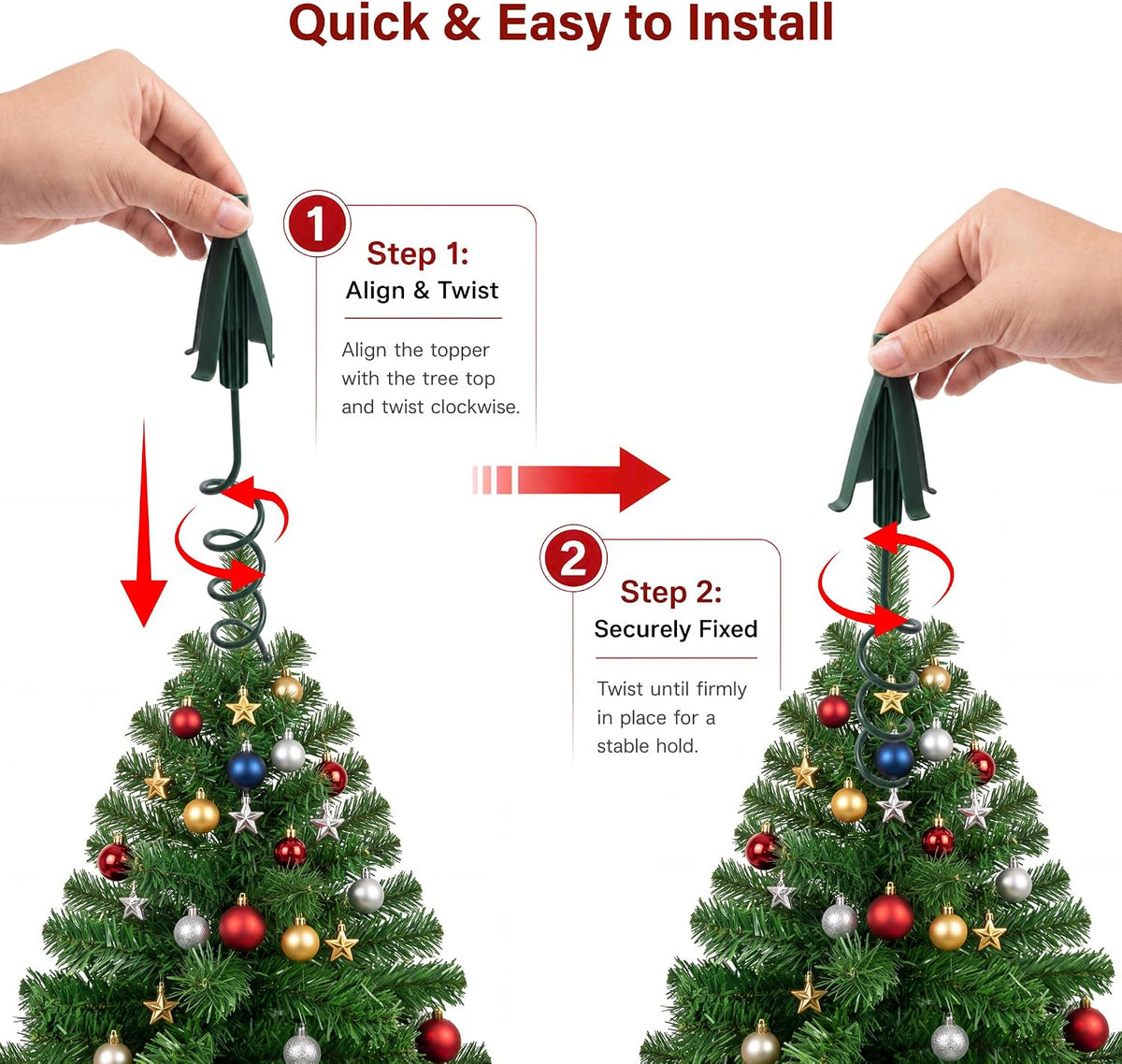 Quick & Easy to Install

1

Step 1:
Align & Twist

Align the topper with the tree top and twist clockwise.

2

Step 2:
Securely Fixed

Twist until firmly in place for a stable hold.