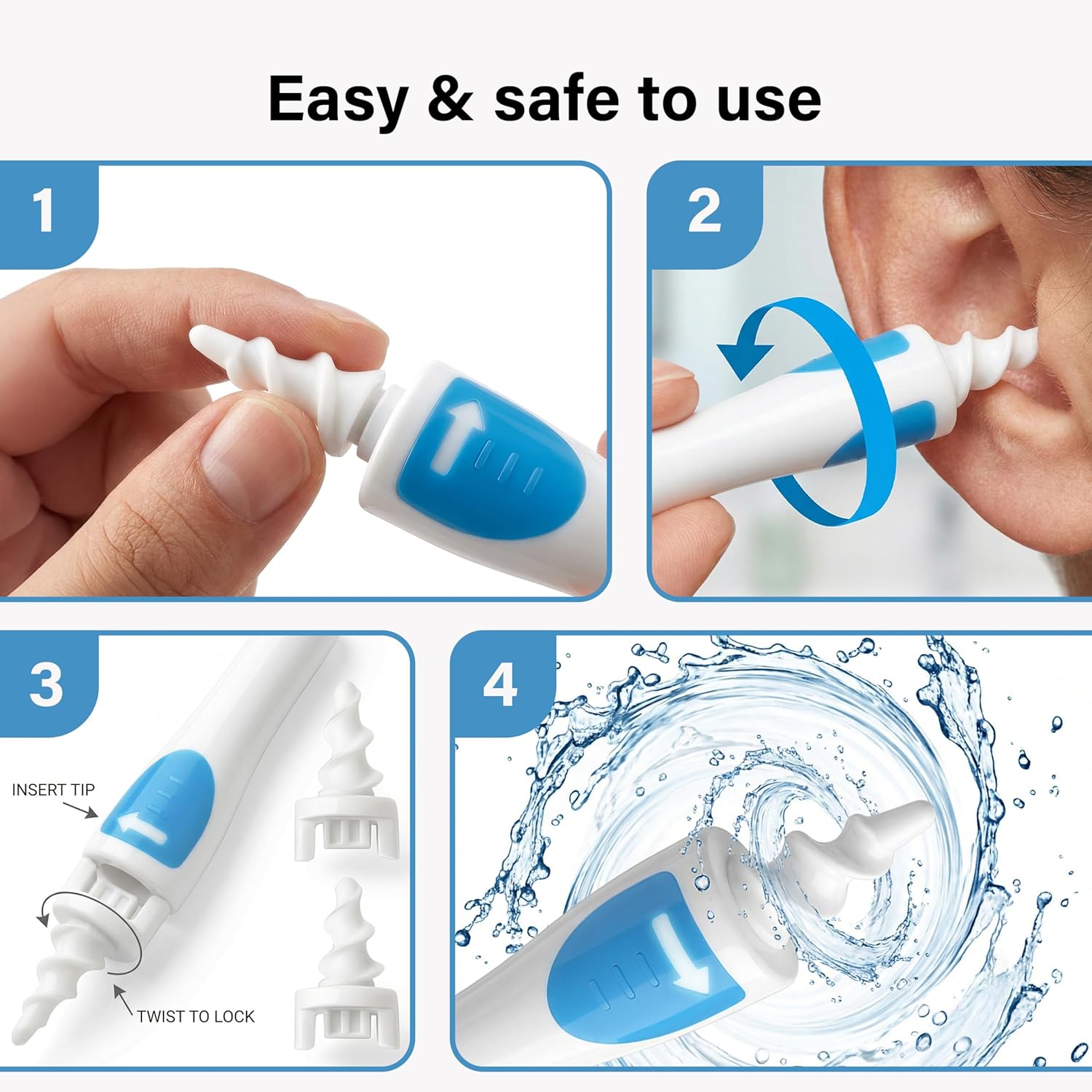 Easy & safe to use

1

2

3

INSERT TIP

TWIST TO LOCK

4