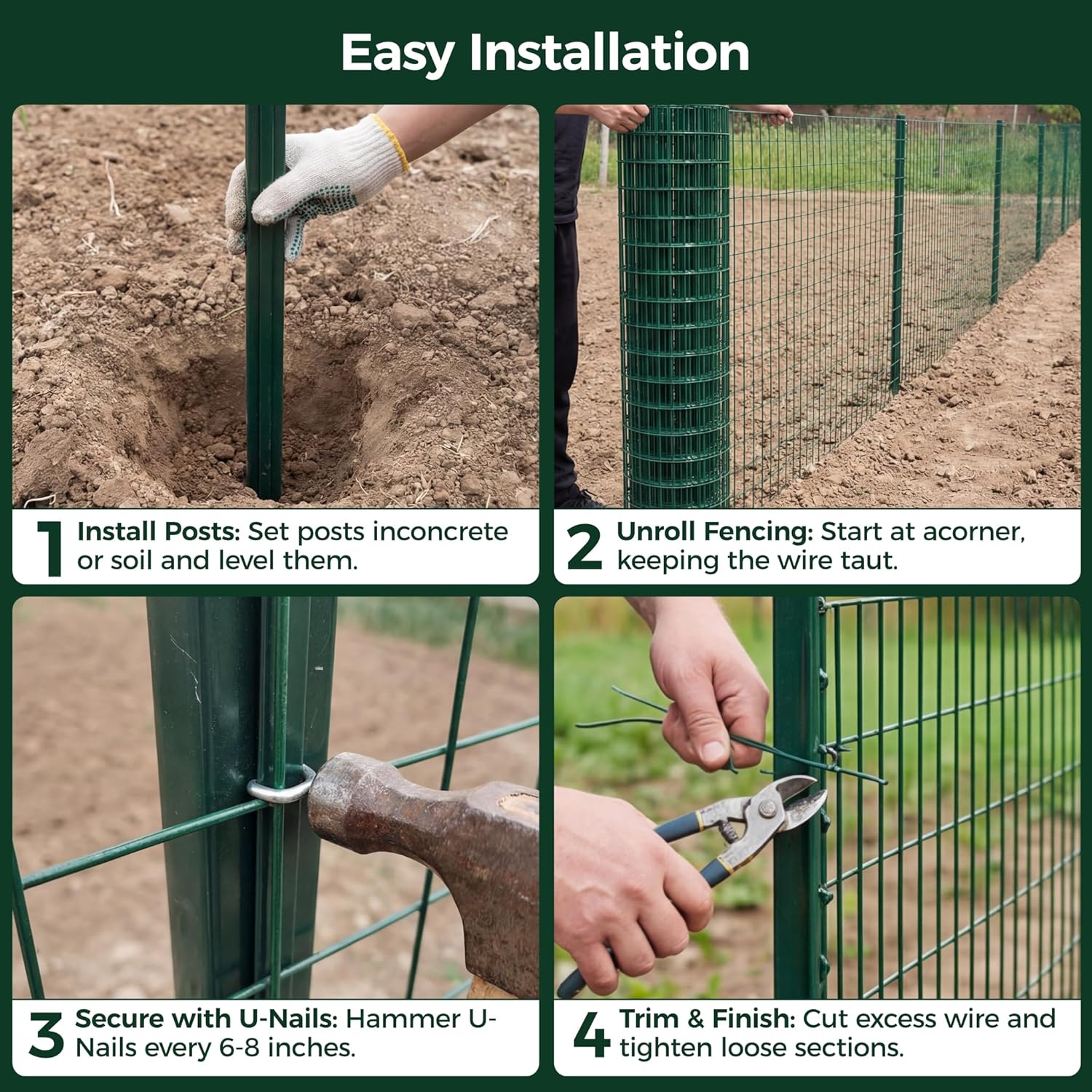 Easy Installation

1 Install Posts: Set posts inconcrete or soil and level them.

2 Unroll Fencing: Start at acorner, keeping the wire taut.

3 Secure with U-Nails: Hammer U-Nails every 6-8 inches.

4 Trim & Finish: Cut excess wire and tighten loose sections.