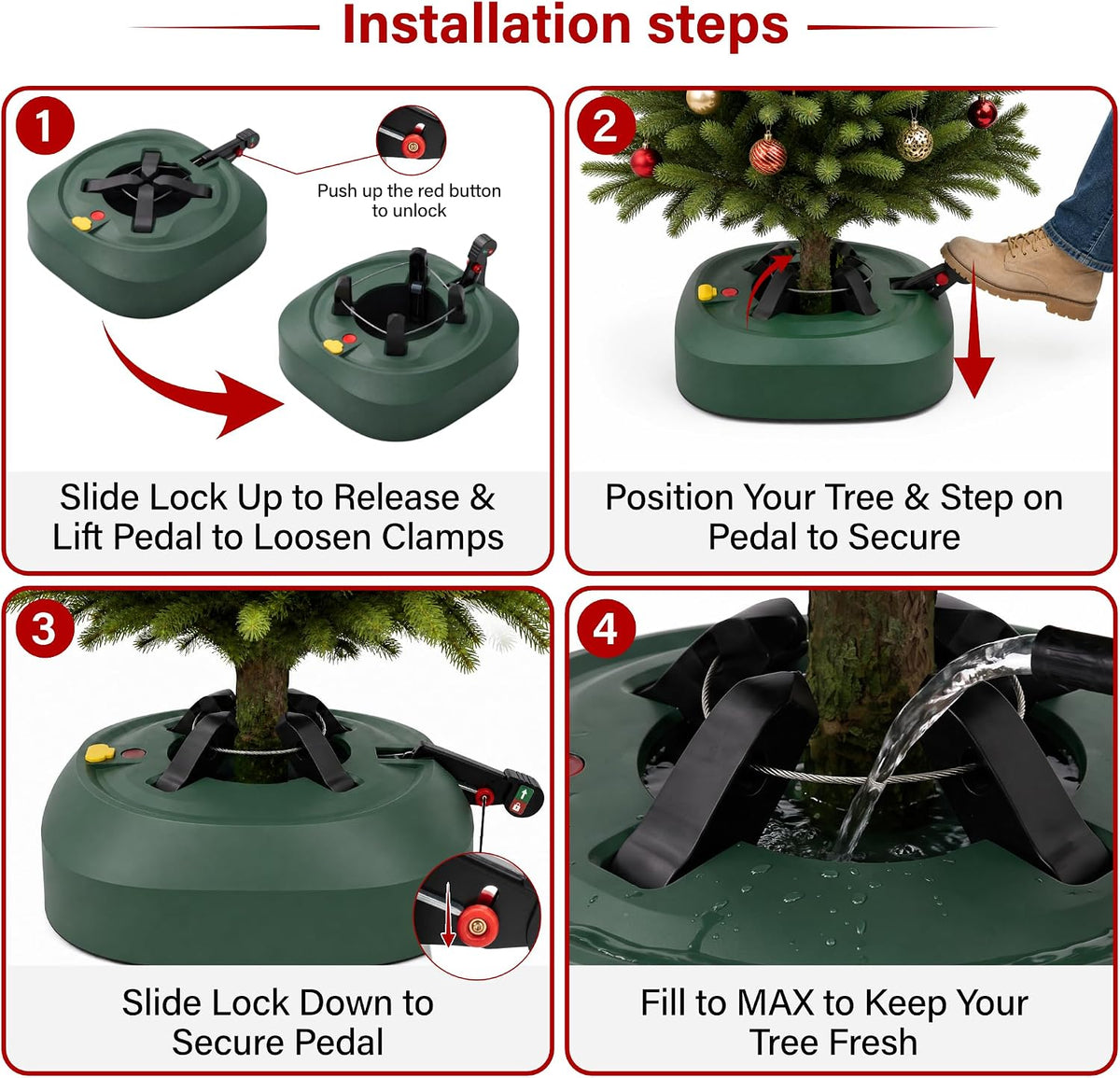 Installation steps

1

Push up the red button to unlock

Slide Lock Up to Release & Lift Pedal to Loosen Clamps

2

Position Your Tree & Step on Pedal to Secure

3

Slide Lock Down to Secure Pedal

4

Fill to MAX to Keep Your Tree Fresh