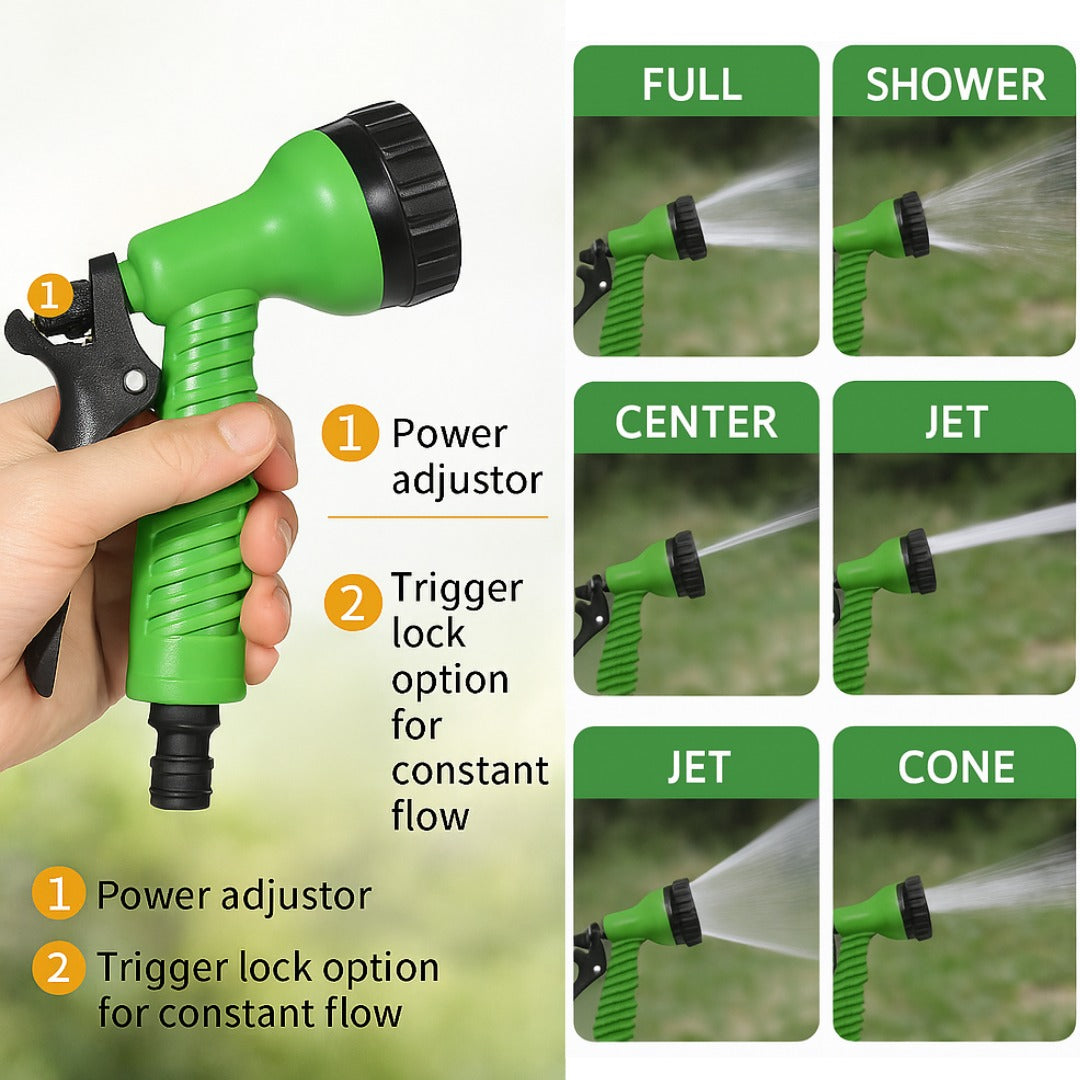 1

1 Power adjustor

2 Trigger lock option for constant flow

1 Power adjustor

2 Trigger lock option for constant flow

FULL

SHOWER

CENTER

JET

JET

CONE